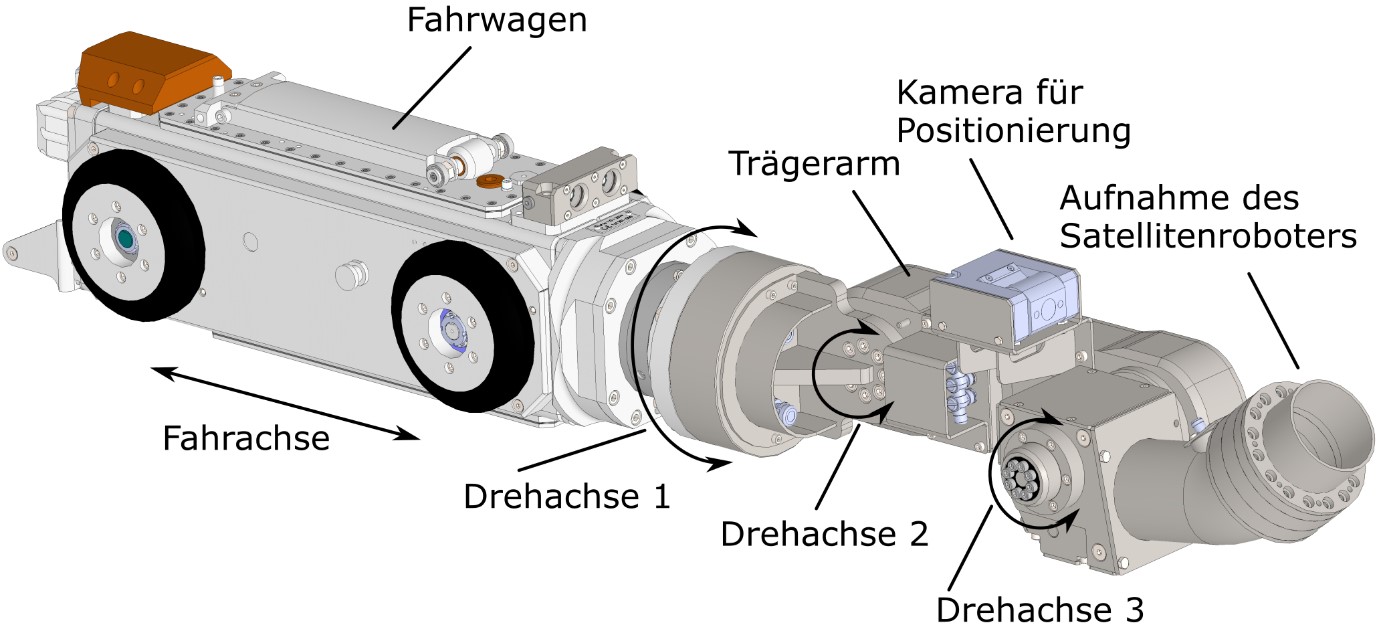 Fahrwagen

Kamera für Positionierung

Trägerarm

Aufnahme des Satellitenroboters

Fahrachse

Drehachse 1

Drehachse 2

Drehachse 3